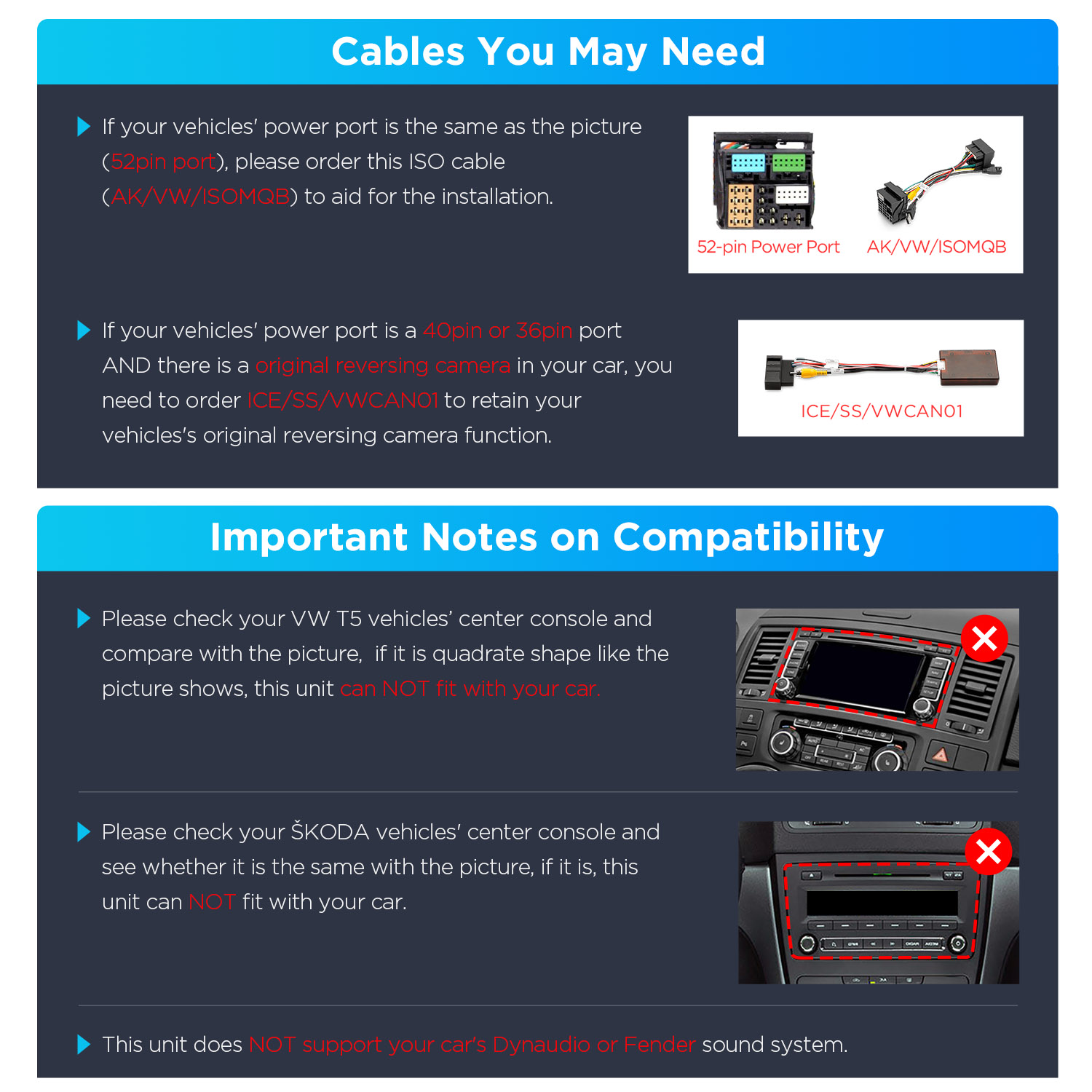 Cables You May Need

If your vehicles' power port is the same as the picture (52pin port), please order this ISO cable (AK/VW/ISOMQB) to aid for the installation.

52-pin Power Port
AK/VW/ISOMQB

If your vehicles' power port is a 40pin or 36pin port AND there is a original reversing camera in your car, you need to order ICE/SS/VWCAN01 to retain your vehicles's original reversing camera function.

ICE/SS/VWCAN01

Important Notes on Compatibility

Please check your VW T5 vehicles' center console and compare with the picture, if it is quadrate shape like the picture shows, this unit can NOT fit with your car.

Please check your ŠKODA vehicles' center console and see whether it is the same with the picture, if it is, this unit can NOT fit with your car.

This unit does NOT support your car's Dynaudio or Fender sound system.